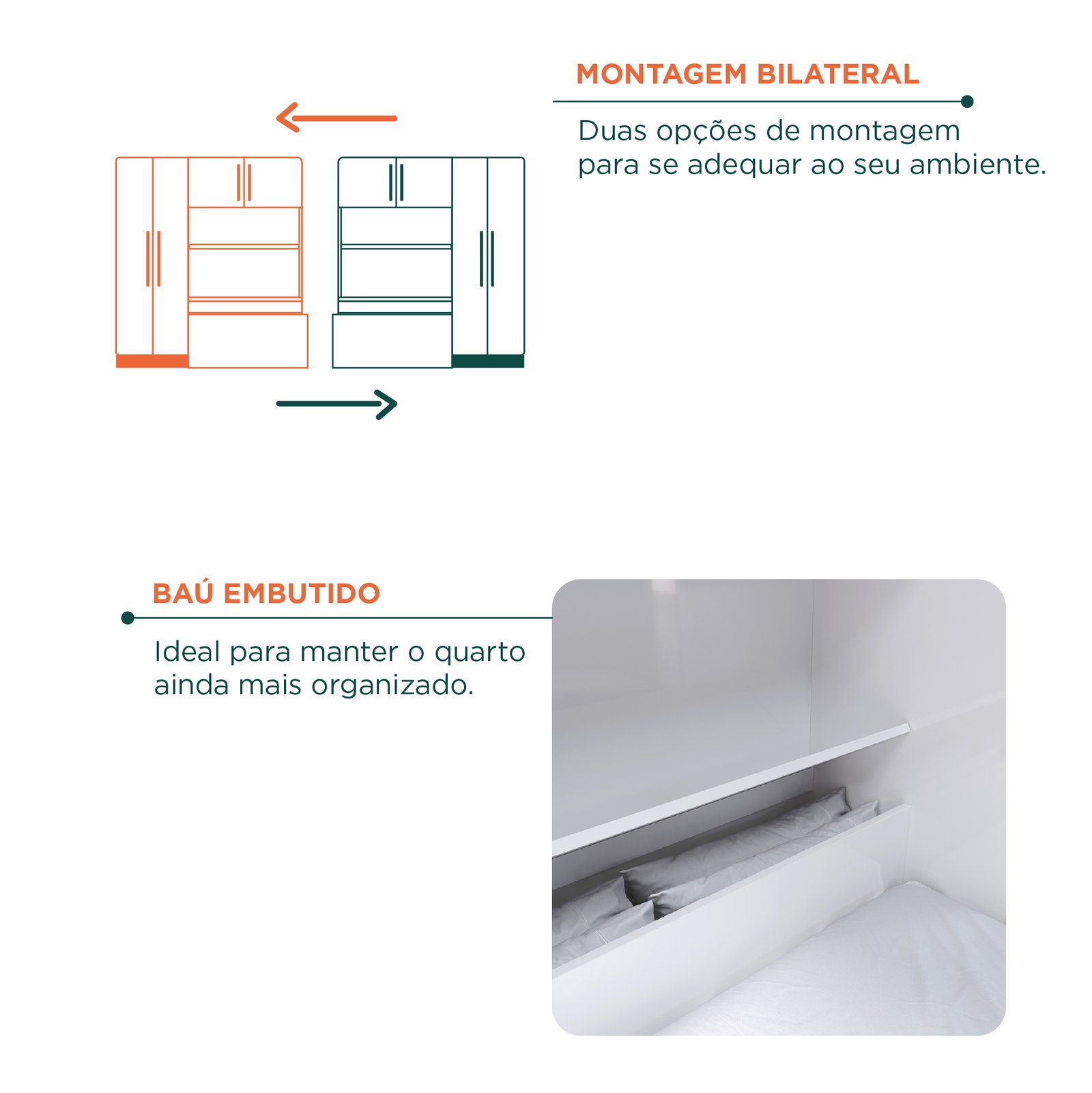 MONTAGEM BILATERAL

Duas opções de montagem para se adequar ao seu ambiente.

BAÚ EMBUTIDO

Ideal para manter o quarto ainda mais organizado.